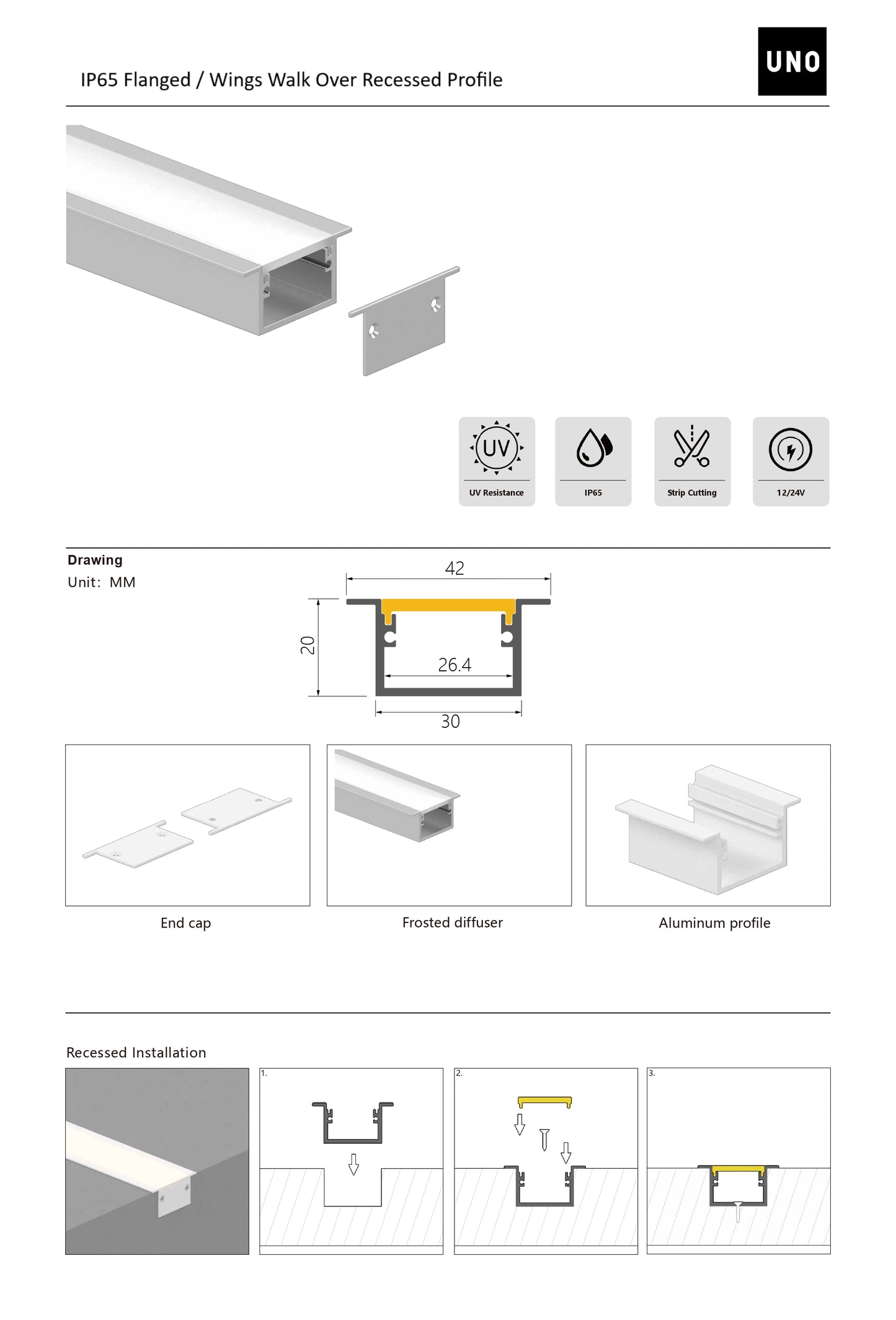 IP65 Flanged / Wings Walk Over Recessed Profile

UNO

UV

UV Resistance

IP65

Strip Cutting

12/24V

Drawing
Unit: MM

42

20

26.4

30

End cap

Frosted diffuser

Aluminum profile

Recessed Installation

1.

2.

3.