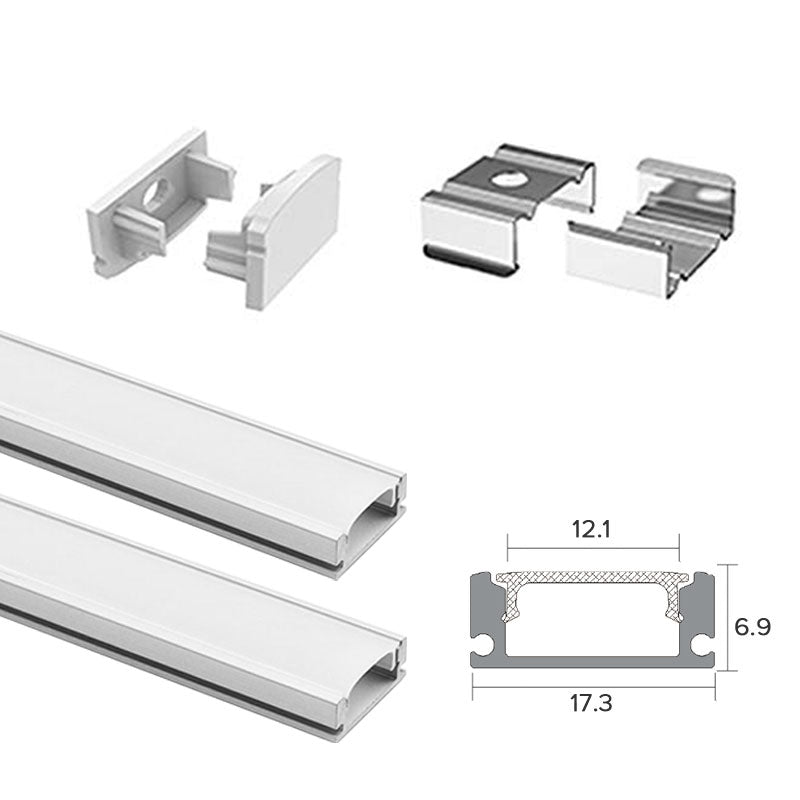 12.1
6.9
17.3